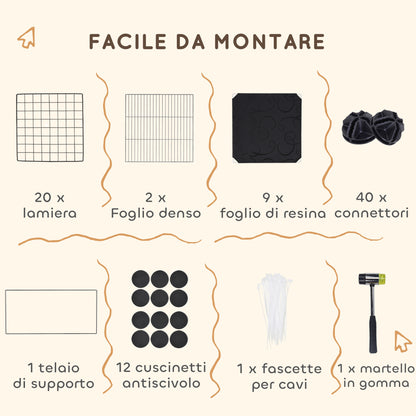 FACILE DA MONTARE

20 x
lamiera

2 x
Foglio denso

9 x
foglio di resina

40 x
connettori

1 telaio
di supporto

12 cuscinetti
antiscivolo

1 x fascette
per cavi

1 x martello
in gomma