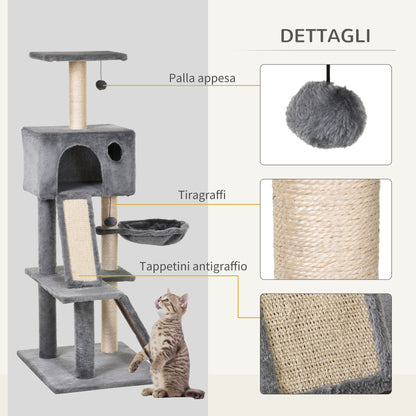 DETTAGLI

Palla appesa

Tiragraffi

Tappetini antigraffio