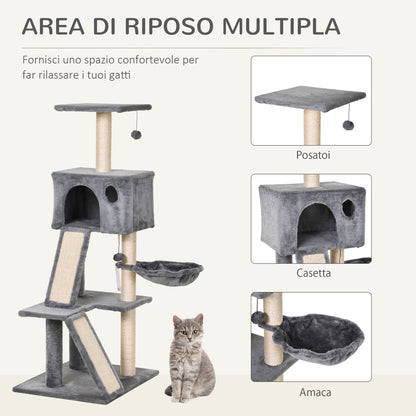 AREA DI RIPOSO MULTIPLA

Fornisci uno spazio confortevole per far rilassare i tuoi gatti

Posatoi

Casetta

Amaca