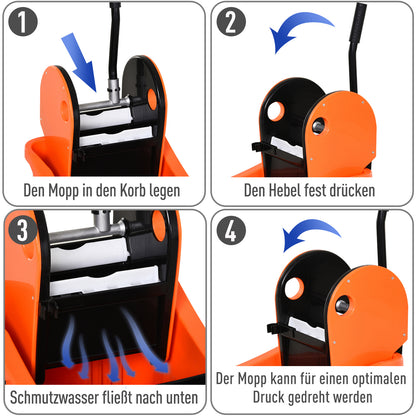 1

Den Mopp in den Korb legen

2

Den Hebel fest drücken

3

Schmutzwasser fließt nach unten

4

Der Mopp kann für einen optimalen Druck gedreht werden