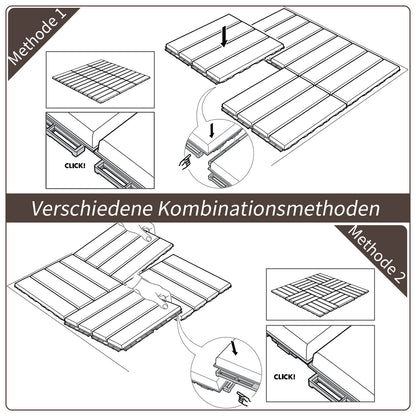 Methode 1

CLICK!

Verschiedene Kombinationsmethoden

Methode 2

CLICK!