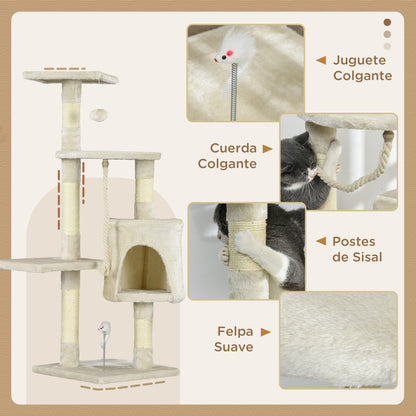 Juguete Colgante

Cuerda Colgante

Postes de Sisal

Felpa Suave