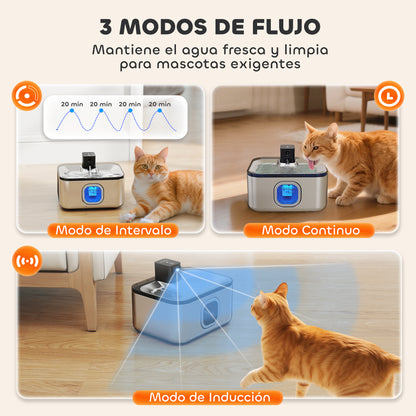 3 MODOS DE FLUJO
Mantiene el agua fresca y limpia para mascotas exigentes

20 min 20 min 20 min 20 min

Modo de Intervalo

Modo Continuo

Modo de Inducción