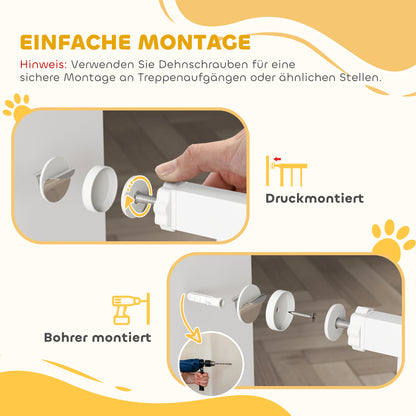 EINFACHE MONTAGE

Hinweis: Verwenden Sie Dehnschrauben für eine sichere Montage an Treppenaufgängen oder ähnlichen Stellen.

Druckmontiert

Bohrer montiert