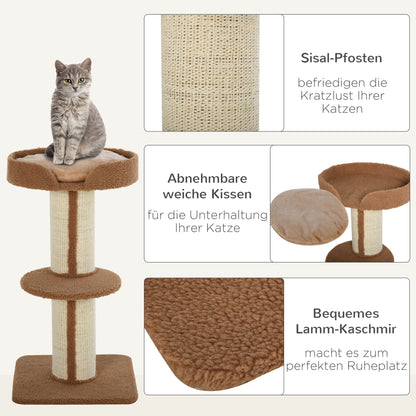 Sisal-Pfosten

befriedigen die Kratzlust Ihrer Katzen

Abnehmbare weiche Kissen

für die Unterhaltung Ihrer Katze

Bequemes Lamm-Kaschmir

macht es zum perfekten Ruheplatz