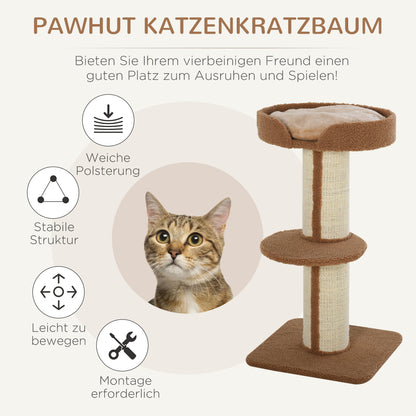 PAWHUT KATZENKRATZBAUM

Bieten Sie Ihrem vierbeinigen Freund einen guten Platz zum Ausruhen und Spielen!

Weiche Polsterung

Stabile Struktur

Leicht zu bewegen

Montage erforderlich