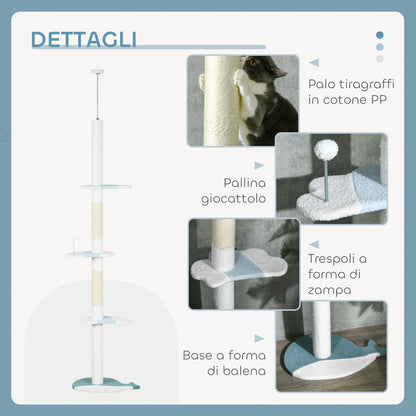 DETTAGLI

Palo tiragraffi in cotone PP

Pallina giocattolo

Trespoli a forma di zampa

Base a forma di balena