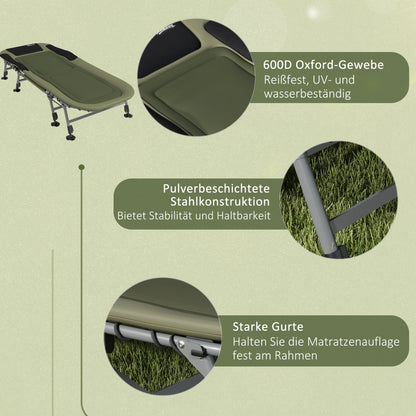 600D Oxford-Gewebe
Reißfest, UV- und wasserbeständig

Pulverbeschichtete Stahlkonstruktion
Bietet Stabilität und Haltbarkeit

Starke Gurte
Halten Sie die Matratzenauflage fest am Rahmen