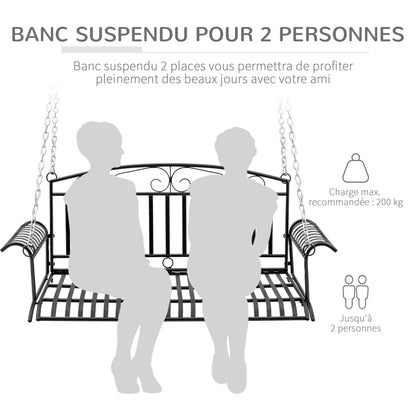 BANC SUSPENDU POUR 2 PERSONNES

Banc suspendu 2 places vous permettra de profiter pleinement des beaux jours avec votre ami

Charge max. recommandée : 200 kg

Jusqu'à 2 personnes