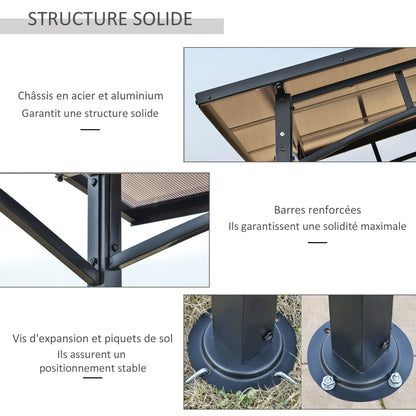 STRUCTURE SOLIDE

Châssis en acier et aluminium
Garantit une structure solide

Barres renforcées
Ils garantissent une solidité maximale

Vis d'expansion et piquets de sol
Ils assurent un positionnement stable