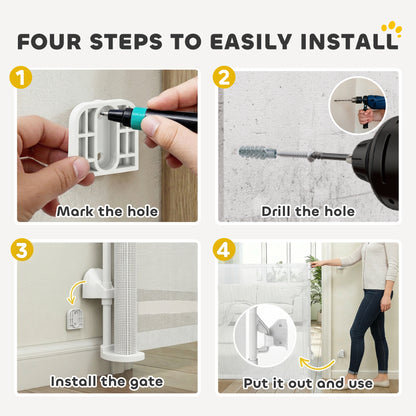 FOUR STEPS TO EASILY INSTALL

1
Mark the hole

2
Drill the hole

3
Install the gate

4
Put it out and use