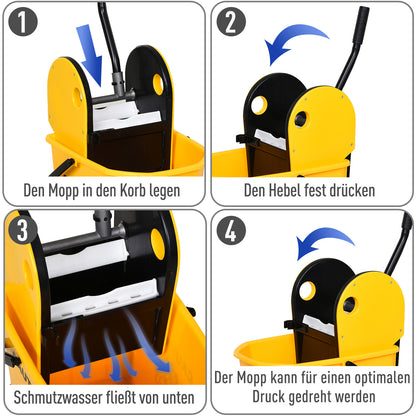 1

Den Mopp in den Korb legen

2

Den Hebel fest drücken

3

Schmutzwasser fließt von unten

4

Der Mopp kann für einen optimalen Druck gedreht werden