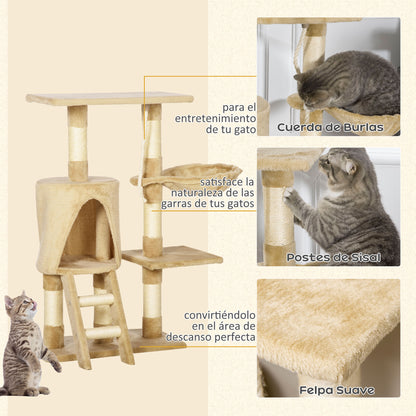 para el entretenimiento de tu gato

Cuerda de Burlas

satisface la naturaleza de las garras de tus gatos

Postes de Sisal

convirtiéndolo en el área de descanso perfecta

Felpa Suave