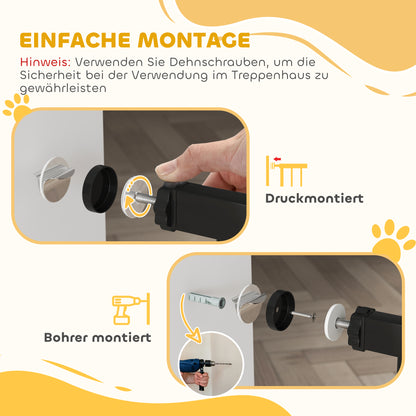 EINFACHE MONTAGE

Hinweis: Verwenden Sie Dehnschrauben, um die Sicherheit bei der Verwendung im Treppenhaus zu gewährleisten

Druckmontiert

Bohrer montiert