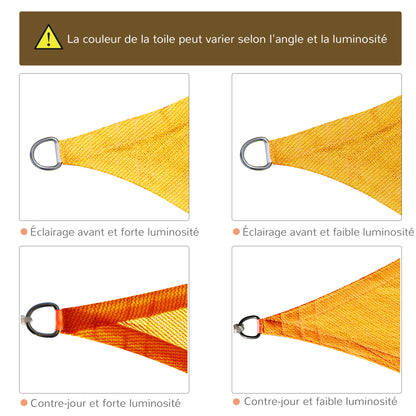 La couleur de la toile peut varier selon l'angle et la luminosité

Éclairage avant et forte luminosité

Éclairage avant et faible luminosité

Contre-jour et forte luminosité

Contre-jour et faible luminosité