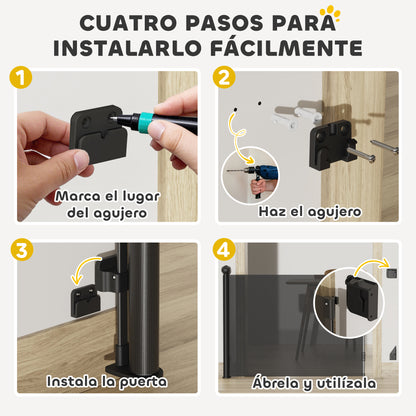 CUATRO PASOS PARA INSTALARLO FÁCILMENTE

1
Marca el lugar del agujero

2
Haz el agujero

3
Instala la puerta

4
Ábrela y utilízala