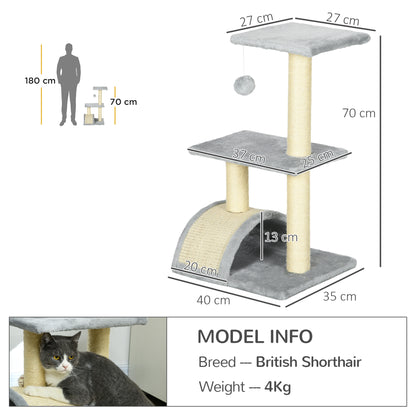 180 cm

70 cm

27 cm

27 cm

70 cm

37 cm

25 cm

13 cm

20 cm

40 cm

35 cm

MODEL INFO

Breed — British Shorthair

Weight — 4Kg