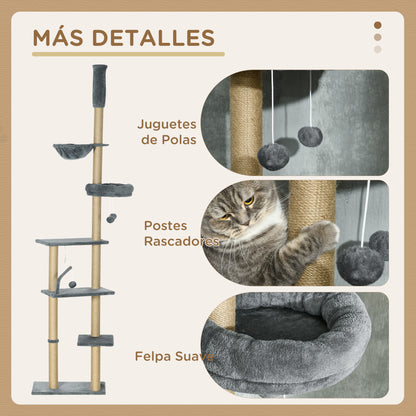 MÁS DETALLES

Juguetes de Polas

Postes Rascadores

Felpa Suave