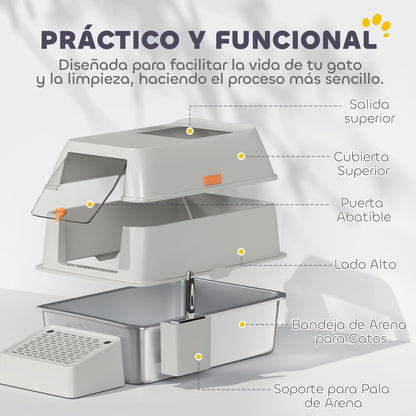 PRÁCTICO Y FUNCIONAL

Diseñada para facilitar la vida de tu gato y la limpieza, haciendo el proceso más sencillo.

Salida superior

Cubierta Superior

Puerta Abatible

Lado Alto

Bandeja de Arena para Gatos

Soporte para Pala de Arena