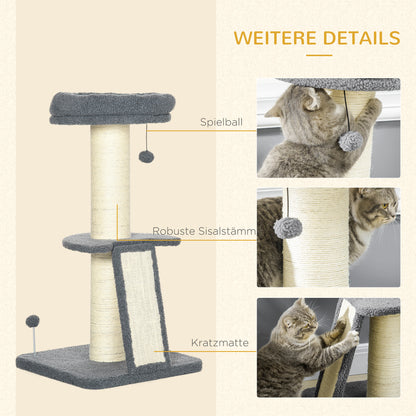 WEITERE DETAILS

Spielball

Robuste Sisalstämm

Kratzmatte