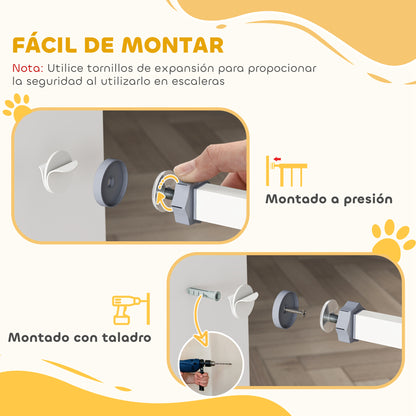 FÁCIL DE MONTAR

Nota: Utilice tornillos de expansión para propocionar la seguridad al utilizarlo en escaleras

Montado a presión

Montado con taladro