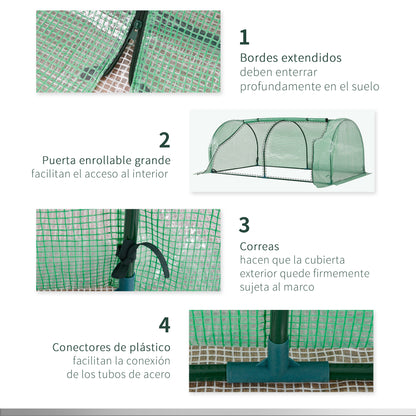 1
Bordes extendidos
deben enterrar profundamente en el suelo

2
Puerta enrollable grande
facilitan el acceso al interior

3
Correas
hacen que la cubierta exterior quede firmemente sujeta al marco

4
Conectores de plástico
facilitan la conexión de los tubos de acero