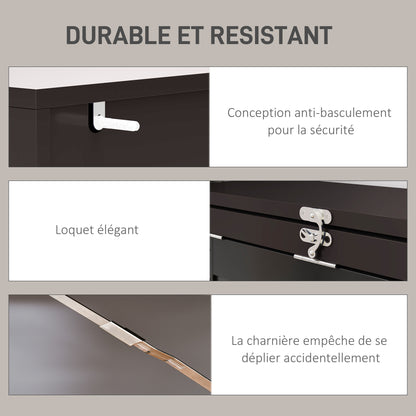 DURABLE ET RESISTANT

Conception anti-basculement pour la sécurité

Loquet élégant

La charnière empêche de se déplier accidentellement