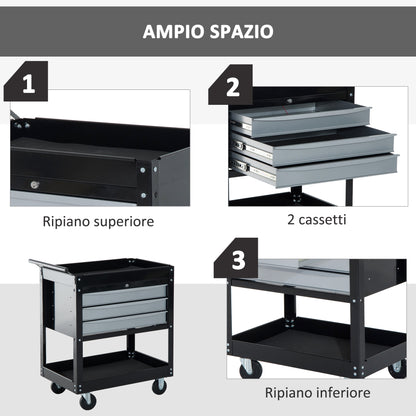 AMPIO SPAZIO

1

Ripiano superiore

2

2 cassetti

3

Ripiano inferiore