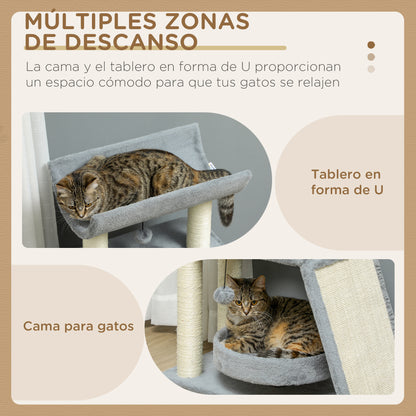 MÚLTIPLES ZONAS DE DESCANSO

La cama y el tablero en forma de U proporcionan un espacio cómodo para que tus gatos se relajen

Tablero en forma de U

Cama para gatos