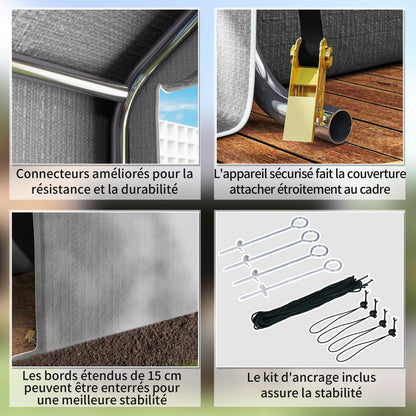 Connecteurs améliorés pour la résistance et la durabilité

L'appareil sécurisé fait la couverture attacher étroitement au cadre

Les bords étendus de 15 cm peuvent être enterrés pour une meilleure stabilité

Le kit d'ancrage inclus assure la stabilité