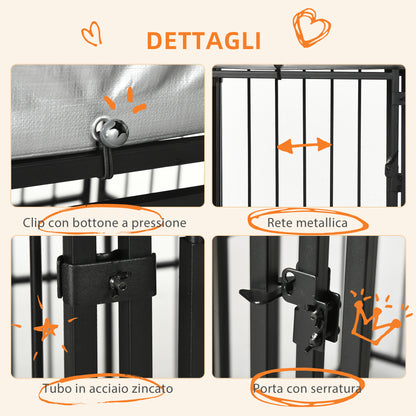 DETTAGLI

Clip con bottone a pressione

Rete metallica

Tubo in acciaio zincato

Porta con serratura