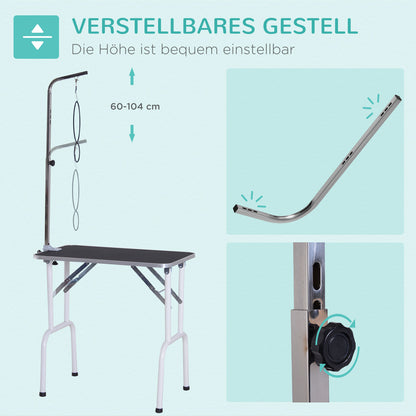 VERSTELLBARES GESTELL
Die Höhe ist bequem einstellbar

60-104 cm