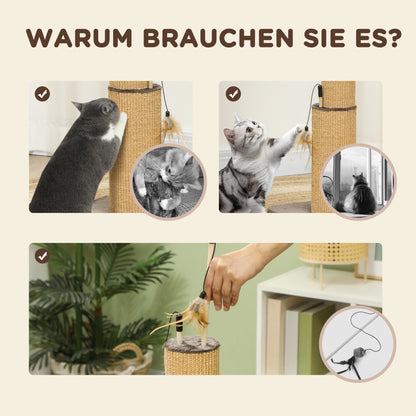 WARUM BRAUCHEN SIE ES?