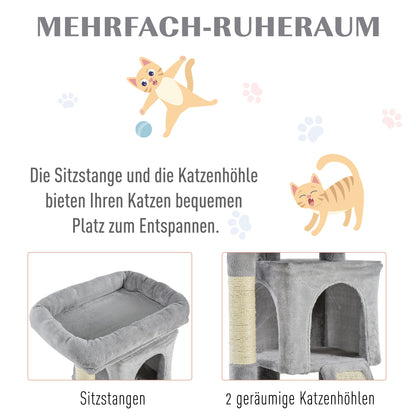 MEHRFACH-RUHERAUM

Die Sitzstange und die Katzenhöhle bieten Ihren Katzen bequemen Platz zum Entspannen.

Sitzstangen

2 geräumige Katzenhöhlen