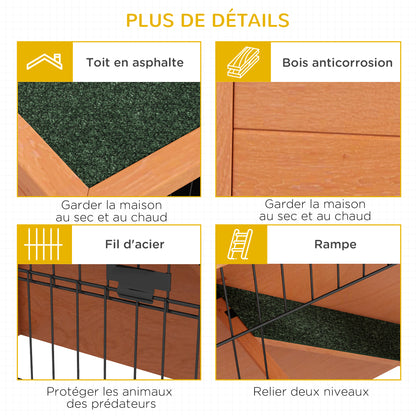 PLUS DE DÉTAILS

Toit en asphalte

Garder la maison au sec et au chaud

Bois anticorrosion

Garder la maison au sec et au chaud

Fil d'acier

Protéger les animaux des prédateurs

Rampe

Relier deux niveaux