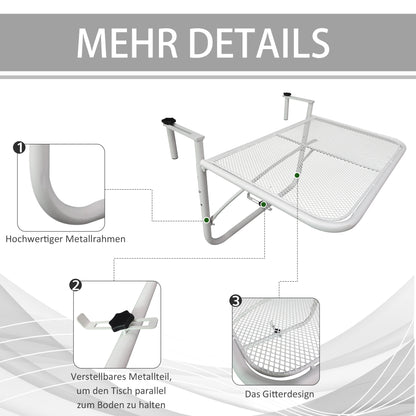 MEHR DETAILS

1
Hochwertiger Metallrahmen

2
Verstellbares Metallteil, um den Tisch parallel zum Boden zu halten

3
Das Gitterdesign