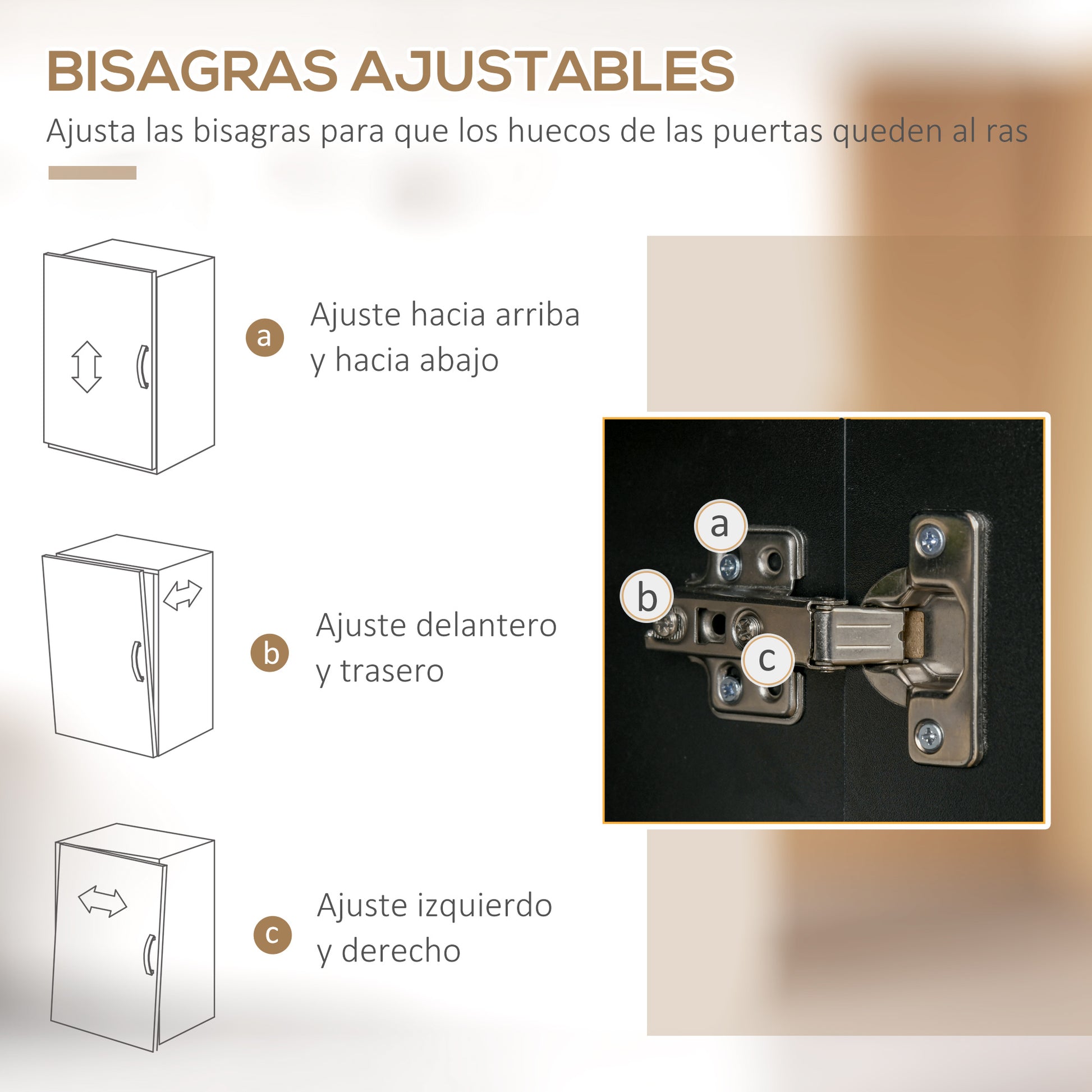 BISAGRAS AJUSTABLES

Ajusta las bisagras para que los huecos de las puertas queden al ras

a Ajuste hacia arriba y hacia abajo

b Ajuste delantero y trasero

c Ajuste izquierdo y derecho

a

b

c