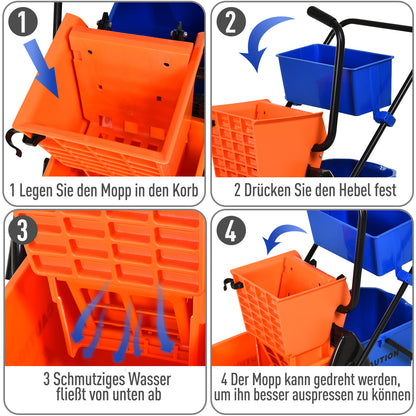 1

1 Legen Sie den Mopp in den Korb

2

2 Drücken Sie den Hebel fest

3

3 Schmutziges Wasser fließt von unten ab

4

AUTION

4 Der Mopp kann gedreht werden, um ihn besser auspressen zu können