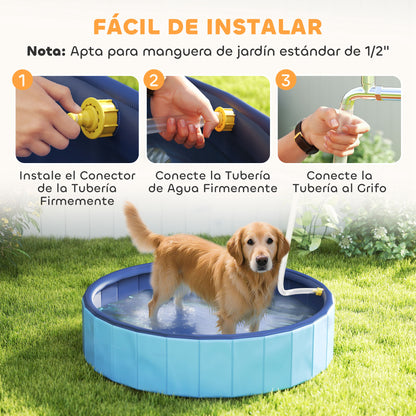 FÁCIL DE INSTALAR

Nota: Apta para manguera de jardín estándar de 1/2"

1

Instale el Conector de la Tubería Firmemente

2

Conecte la Tubería de Agua Firmemente

3

Conecte la Tubería al Grifo