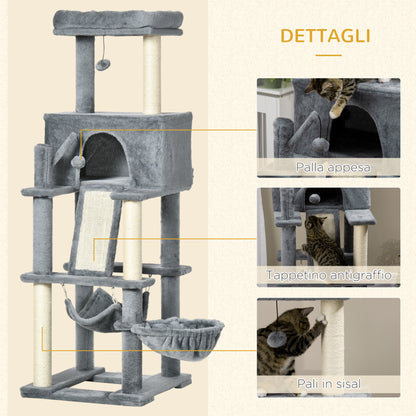 DETTAGLI

Palla appesa

Tappetino antigraffio

Pali in sisal