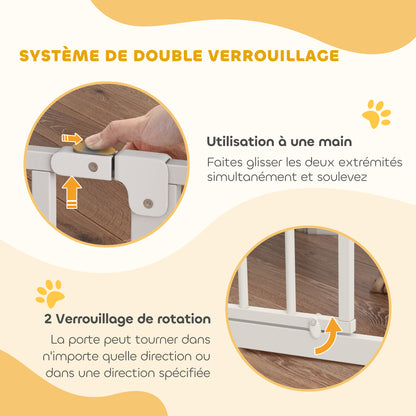 SYSTÈME DE DOUBLE VERROUILLAGE

Utilisation à une main

Faites glisser les deux extrémités simultanément et soulevez

2 Verrouillage de rotation

La porte peut tourner dans n'importe quelle direction ou dans une direction spécifiée