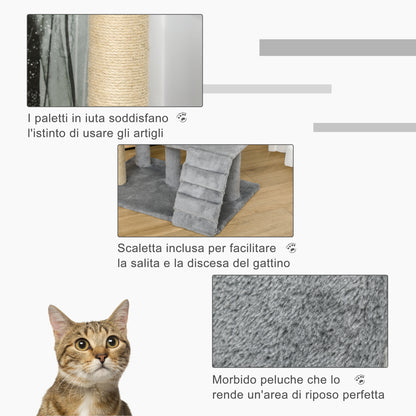 I paletti in iuta soddisfano l'istinto di usare gli artigli

Scaletta inclusa per facilitare la salita e la discesa del gattino

Morbido peluche che lo rende un'area di riposo perfetta