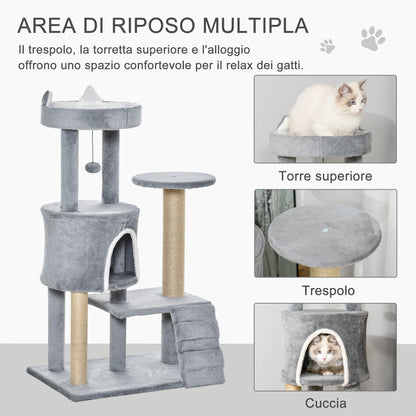 AREA DI RIPOSO MULTIPLA

Il trespolo, la torretta superiore e l'alloggio offrono uno spazio confortevole per il relax dei gatti.

Torre superiore

Trespolo

Cuccia