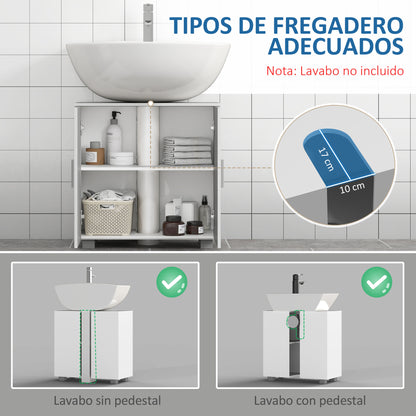 TIPOS DE FREGADERO ADECUADOS

Nota: Lavabo no incluido

17 cm

10 cm

Lavabo sin pedestal

Lavabo con pedestal