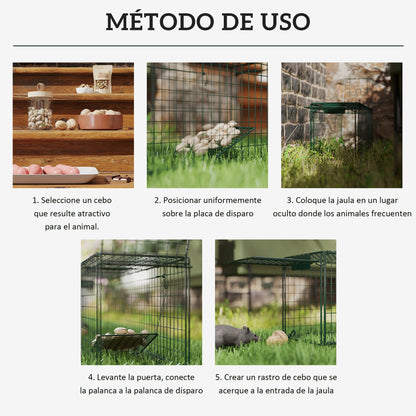 MÉTODO DE USO

1. Seleccione un cebo que resulte atractivo para el animal.

2. Posicionar uniformemente sobre la placa de disparo

3. Coloque la jaula en un lugar oculto donde los animales frecuenten

4. Levante la puerta, conecte la palanca a la palanca de disparo

5. Crear un rastro de cebo que se acerque a la entrada de la jaula