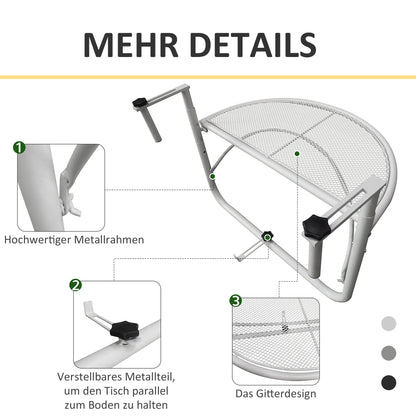 MEHR DETAILS

1

Hochwertiger Metallrahmen

2

Verstellbares Metallteil, um den Tisch parallel zum Boden zu halten

3

Das Gitterdesign