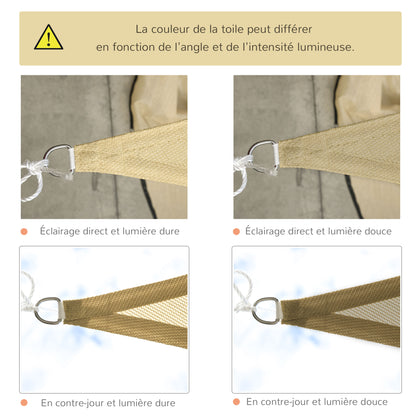 La couleur de la toile peut différer en fonction de l'angle et de l'intensité lumineuse.

Éclairage direct et lumière dure

Éclairage direct et lumière douce

En contre-jour et lumière dure

En contre-jour et lumière douce