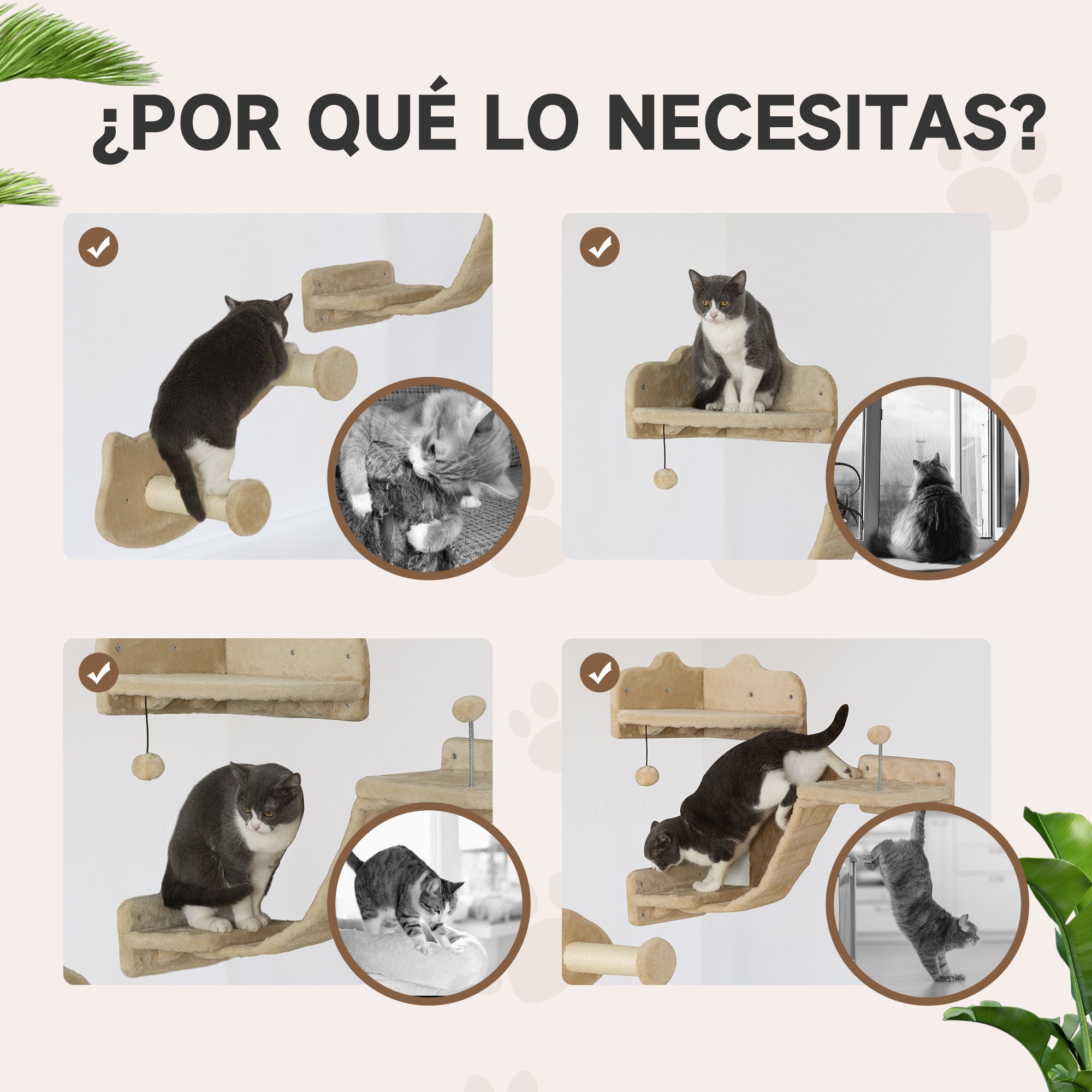 ¿POR QUÉ LO NECESITAS?