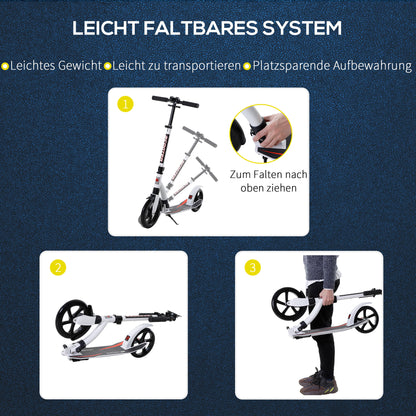 LEICHT FALTBARES SYSTEM

Leichtes Gewicht Leicht zu transportieren Platzsparende Aufbewahrung

1

Zum Falten nach oben ziehen

2

3