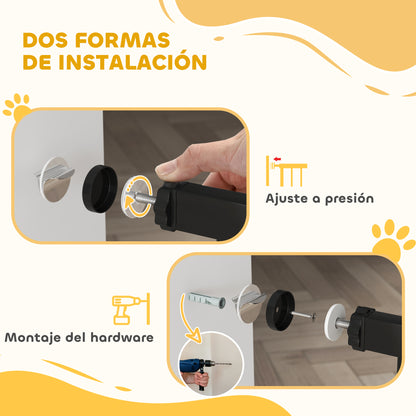 DOS FORMAS
DE INSTALACIÓN

Ajuste a presión

Montaje del hardware